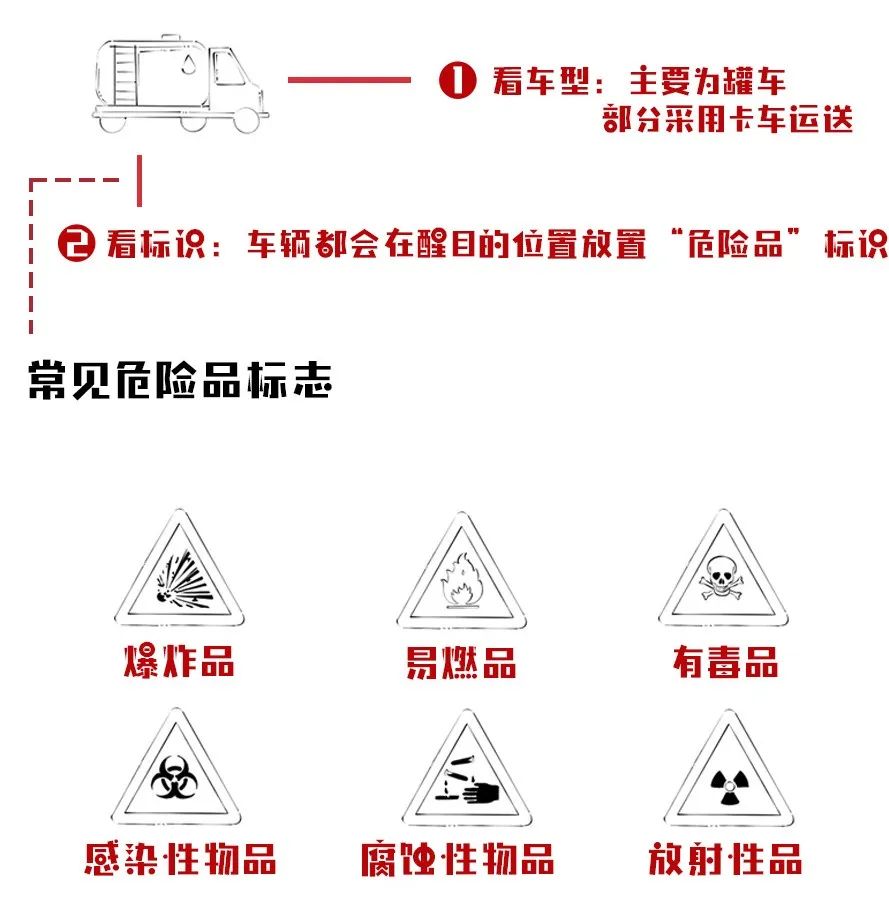 ❶ 看车型：主要为罐车
部分采用卡车运送

❷ 看标识：车辆都会在醒目的位置放置“危险品”标识

常见危险品标志

爆炸品

易燃品

有毒品

感染性物品

腐蚀性物品

放射性品